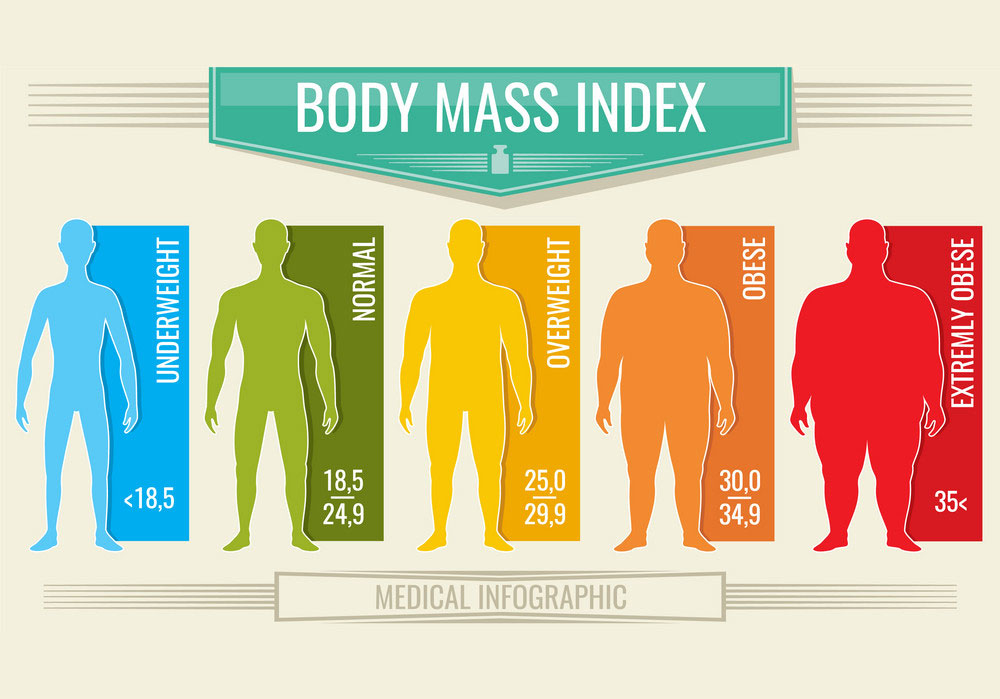 BODY MASS INDEX

UNDERWEIGHT
<18,5

NORMAL
18,5
24,9

OVERWEIGHT
25,0
29,9

OBESE
30,0
34,9

EXTREMLY OBESE
35<

MEDICAL INFOGRAPHIC